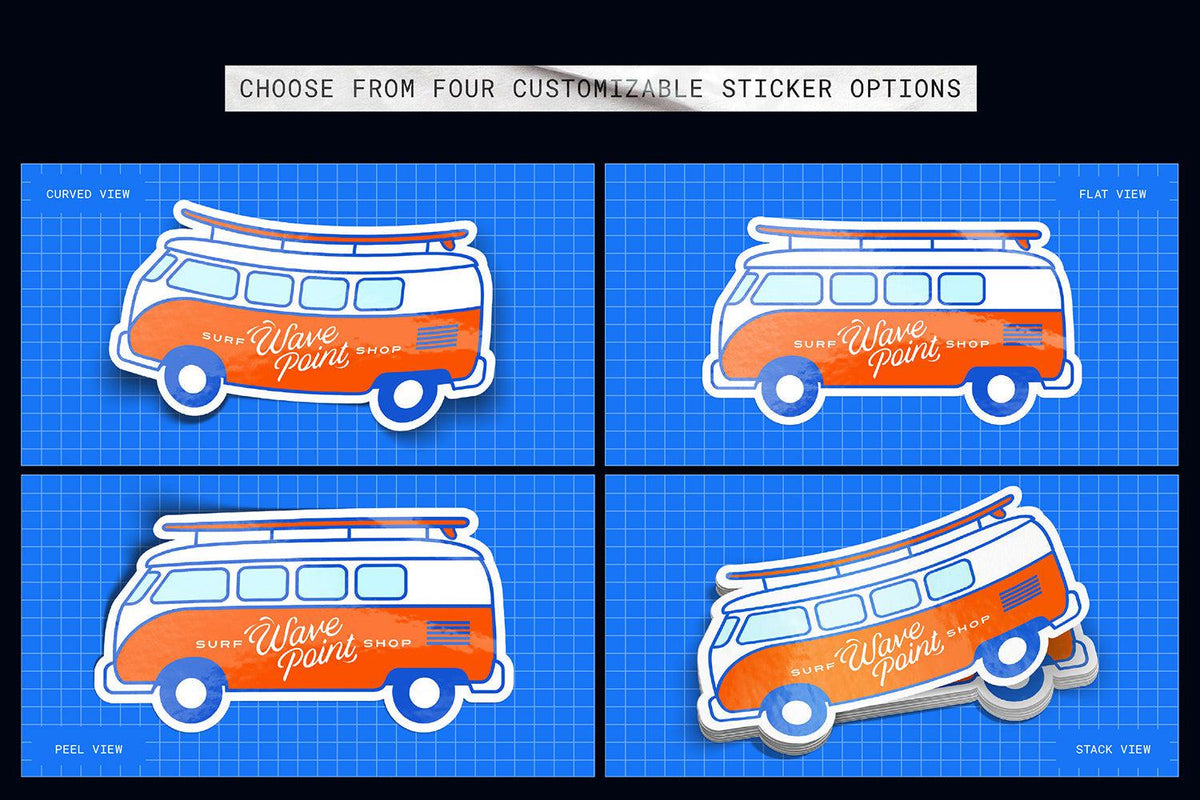 CHOOSE FROM FOUR CUSTOMIZABLE STICKER OPTIONS

CURVED VIEW

SURF Wave Point SHOP

FLAT VIEW

SURF Wave Point SHOP

SURF Wave Point SHOP

PEEL VIEW

SURF Wave Point SHOP

STACK VIEW