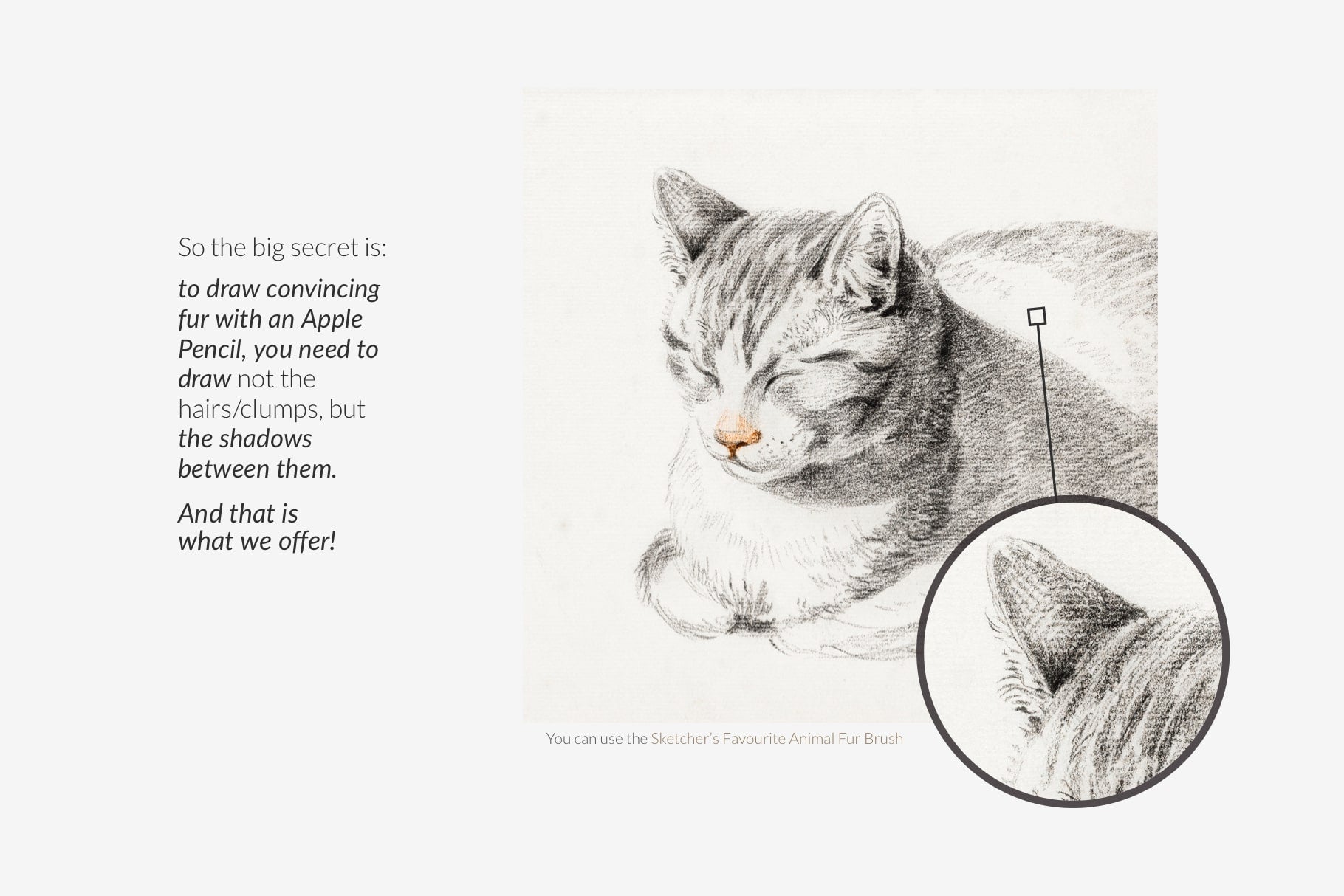 So the big secret is:

to draw convincing fur with an Apple Pencil, you need to draw not the hairs/clumps, but the shadows between them.

And that is what we offer!

You can use the Sketcher's Favourite Animal Fur Brush